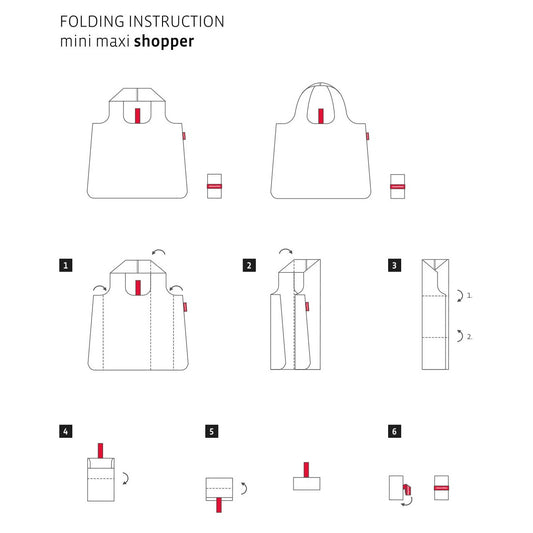 FOLDING INSTRUCTION
mini maxi **shopper**

1

2

3

1.

2.

4

5

6