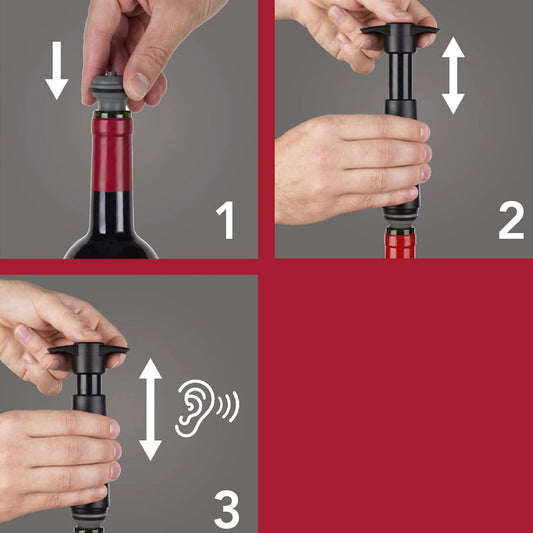 1

2

3