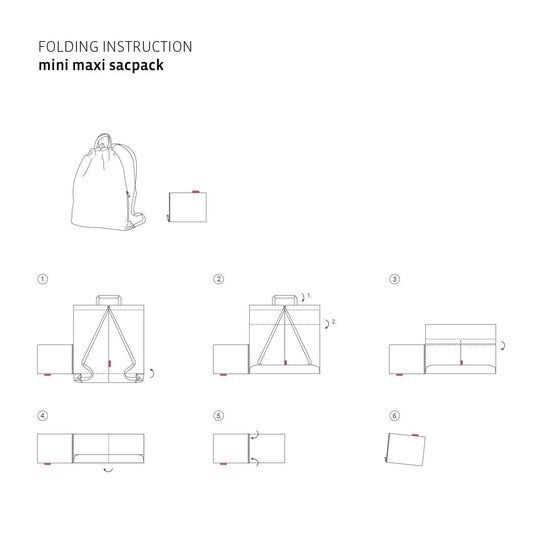 FOLDING INSTRUCTION
mini maxi sacpack

①

②

1.

2.

③

④

⑤

⑥